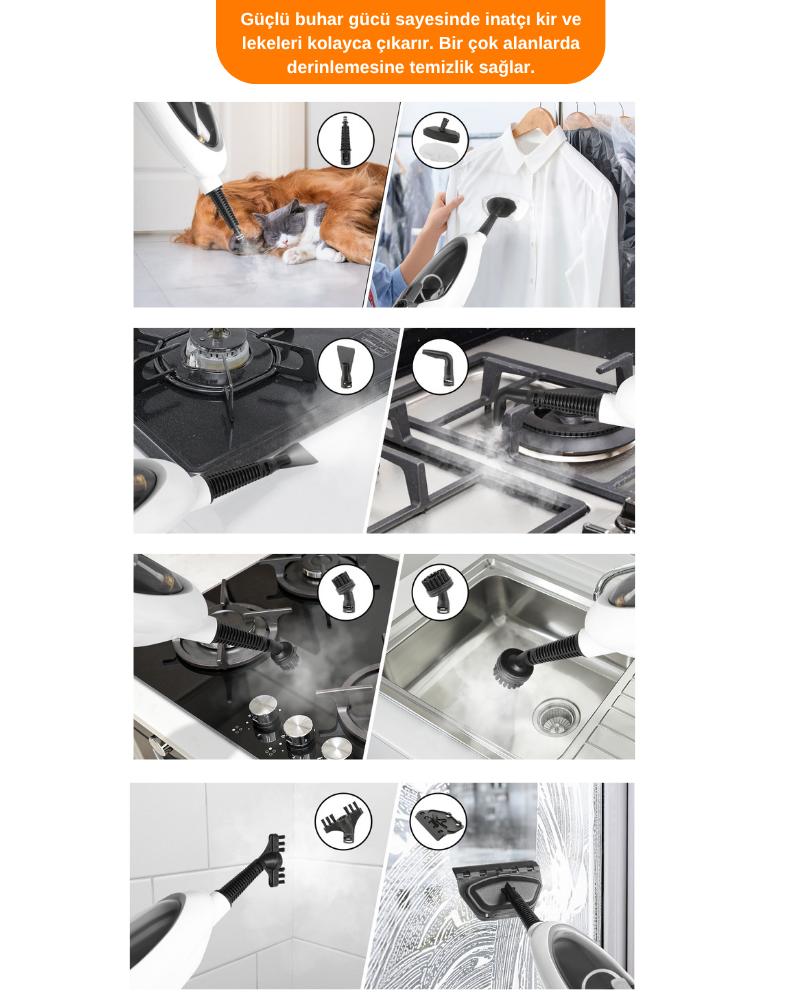 Güçlü buhar gücü sayesinde inatçı kir ve lekeleri kolayca çıkarır. Bir çok alanlarda derinlemesine temizlik sağlar.