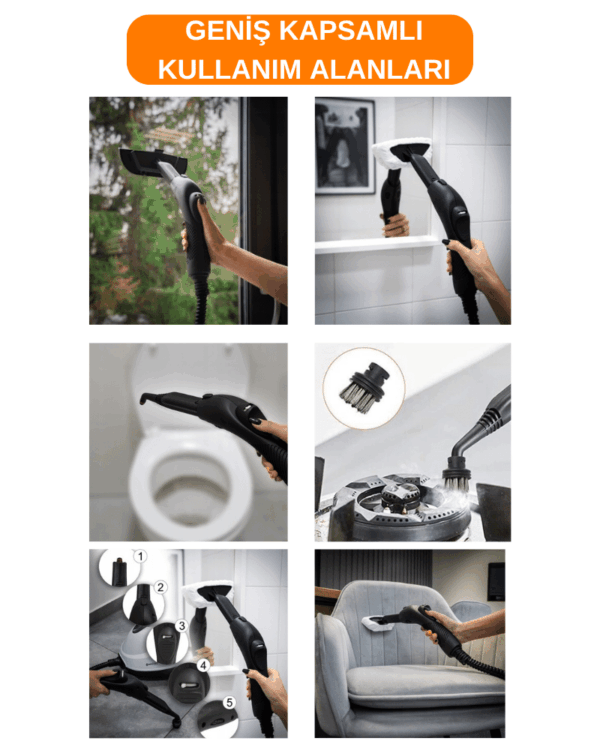 GENİŞ KAPSAMLI KULLANIM ALANLARI

1
2
3
4
5